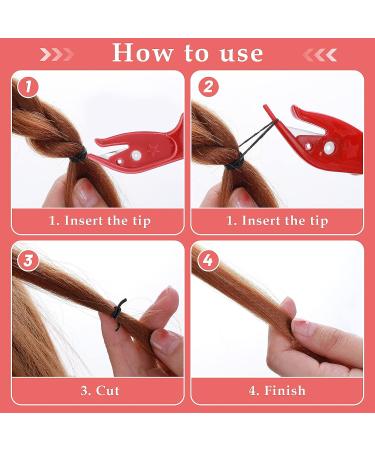 How to use

1

1. Insert the tip

2

1. Insert the tip

3

3. Cut

4

4. Finish