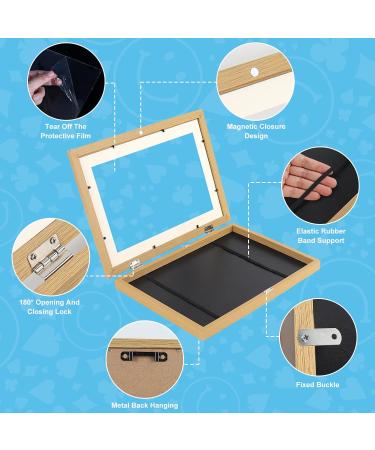 Tear Off The Protective Film

Magnetic Closure Design

Elastic Rubber Band Support

180° Opening And Closing Lock

Metal Back Hanging

Fixed Buckle