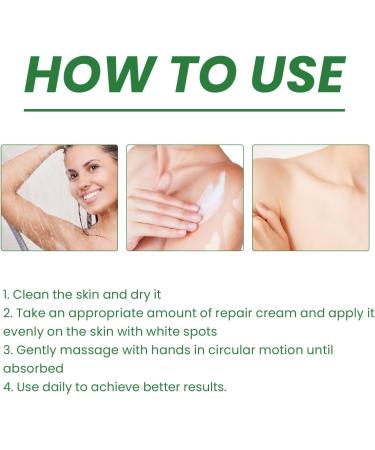 HOW TO USE

1. Clean the skin and dry it
2. Take an appropriate amount of repair cream and apply it evenly on the skin with white spots
3. Gently massage with hands in circular motion until absorbed
4. Use daily to achieve better results.