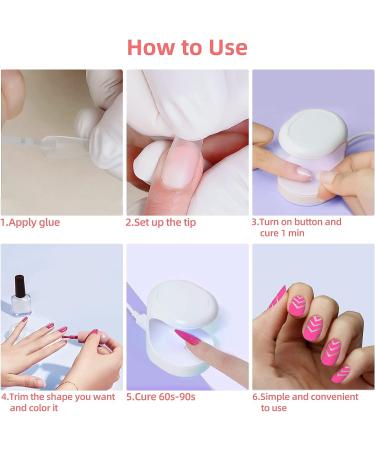 How to Use

1.Apply glue

2.Set up the tip

3.Turn on button and cure 1 min

4.Trim the shape you want and color it

5.Cure 60s-90s

6.Simple and convenient to use