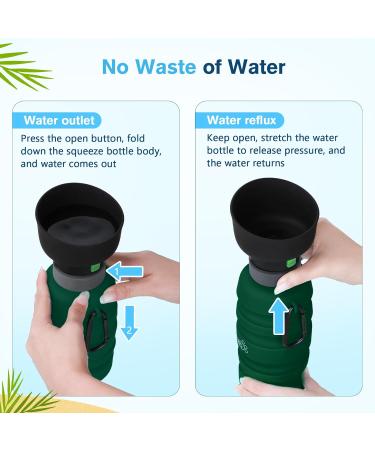 No Waste of Water

Water outlet

Press the open button, fold down the squeeze bottle body, and water comes out

1

2

Water reflux

Keep open, stretch the water bottle to release pressure, and the water returns