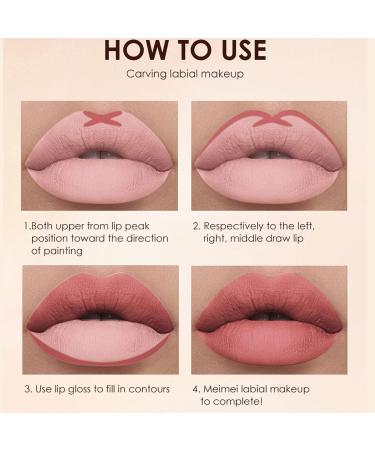 HOW TO USE

Carving labial makeup

1.Both upper from lip peak position toward the direction of painting

2. Respectively to the left, right, middle draw lip

3. Use lip gloss to fill in contours

4. Meimei labial makeup to complete!