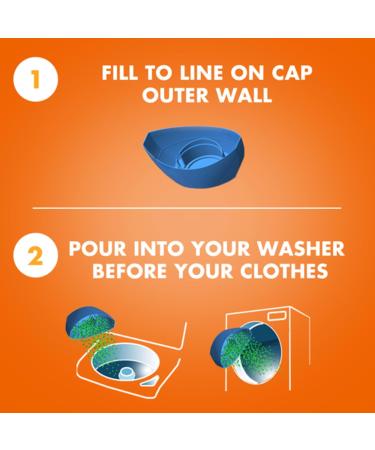 1

FILL TO LINE ON CAP OUTER WALL

2

POUR INTO YOUR WASHER BEFORE YOUR CLOTHES