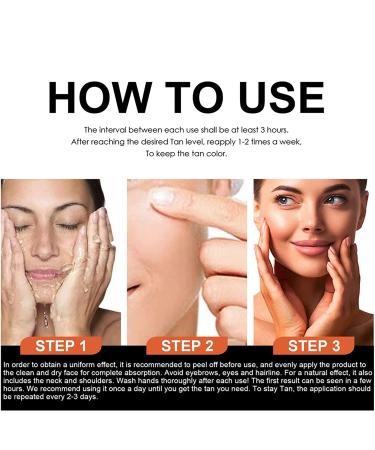 HOW TO USE

The interval between each use shall be at least 3 hours.
After reaching the desired Tan level, reapply 1-2 times a week,
To keep the tan color.

STEP 1

STEP 2

STEP 3

In order to obtain a uniform effect, it is recommended to peel off before use, and evenly apply the product to the clean and dry face for complete absorption. Avoid eyebrows, eyes and hairline. For a natural effect, it also includes the neck and shoulders. Wash hands thoroughly after each use! The first result can be seen in a few hours. We recommend using it once a day until you get the tan you need. To stay Tan, the application should be repeated every 2-3 days.