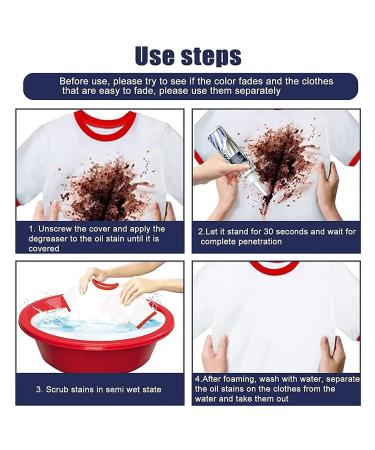 Use steps

Before use, please try to see if the color fades and the clothes that are easy to fade, please use them separately

1. Unscrew the cover and apply the degreaser to the oil stain until it is covered

2.Let it stand for 30 seconds and wait for complete penetration

3. Scrub stains in semi wet state

4.After foaming, wash with water, separate the oil stains on the clothes from the water and take them out