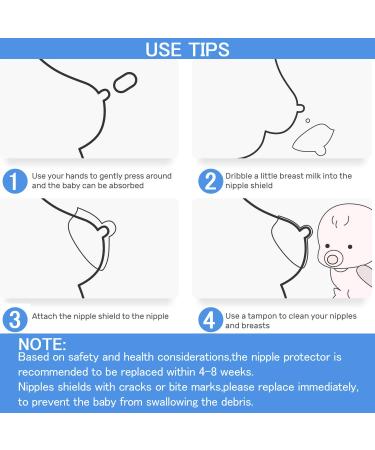 USE TIPS

1 Use your hands to gently press around and the baby can be absorbed

2 Dribble a little breast milk into the nipple shield

3 Attach the nipple shield to the nipple

4 Use a tampon to clean your nipples and breasts

NOTE:
Based on safety and health considerations,the nipple protector is recommended to be replaced within 4-8 weeks.
Nipples shields with cracks or bite marks,please replace immediately, to prevent the baby from swallowing the debris.