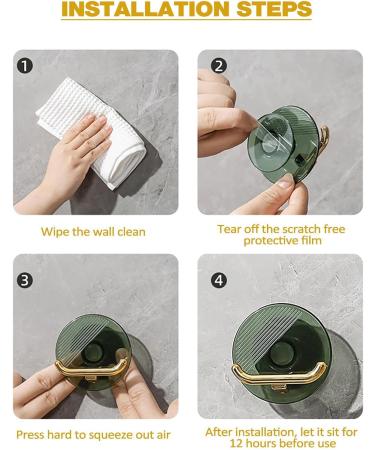 INSTALLATION STEPS

1

Wipe the wall clean

2

Tear off the scratch free protective film

3

Press hard to squeeze out air

4

After installation, let it sit for 12 hours before use