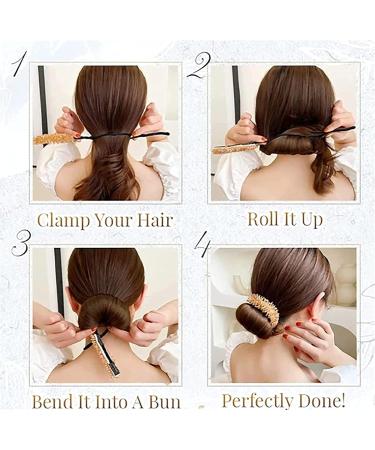 1

Clamp Your Hair

2

Roll It Up

3

Bend It Into A Bun

4

Perfectly Done!