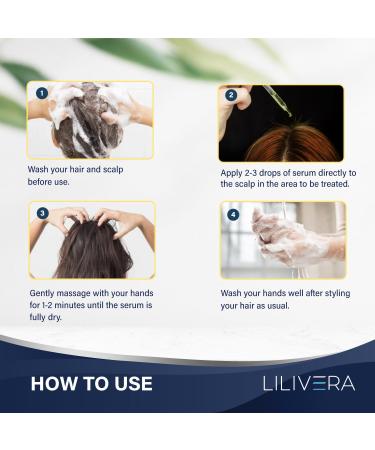 1

Wash your hair and scalp before use.

2

Apply 2-3 drops of serum directly to the scalp in the area to be treated.

3

Gently massage with your hands for 1-2 minutes until the serum is fully dry.

4

Wash your hands well after styling your hair as usual.

HOW TO USE

LILIVERA