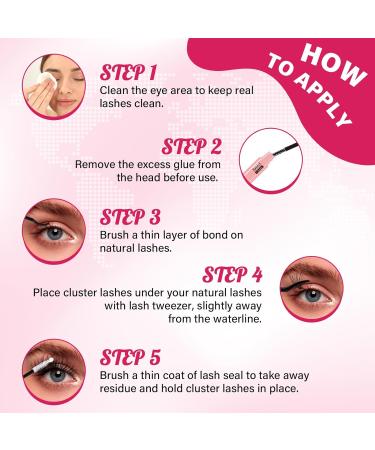 HOW TO APPLY

STEP 1
Clean the eye area to keep real lashes clean.

STEP 2
Remove the excess glue from the head before use.

STEP 3
Brush a thin layer of bond on natural lashes.

STEP 4
Place cluster lashes under your natural lashes with lash tweezer, slightly away from the waterline.

STEP 5
Brush a thin coat of lash seal to take away residue and hold cluster lashes in place.