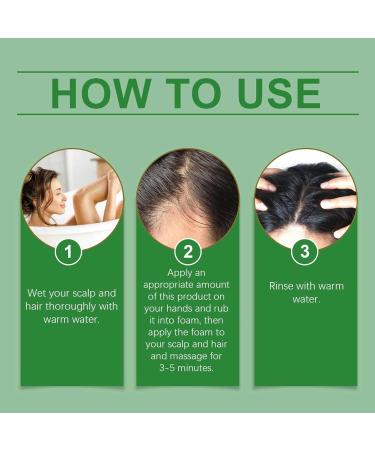 HOW TO USE

1

Wet your scalp and hair thoroughly with warm water.

2

Apply an appropriate amount of this product on your hands and rub it into foam, then apply the foam to your scalp and hair and massage for 3-5 minutes.

3

Rinse with warm water.