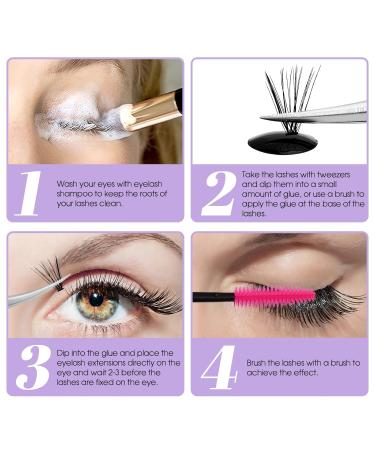 1
Wash your eyes with eyelash shampoo to keep the roots of your lashes clean.

2
Take the lashes with tweezers and dip them into a small amount of glue, or use a brush to apply the glue at the base of the lashes.

3
Dip into the glue and place the eyelash extensions directly on the eye and wait 2-3 before the lashes are fixed on the eye.

4
Brush the lashes with a brush to achieve the effect.