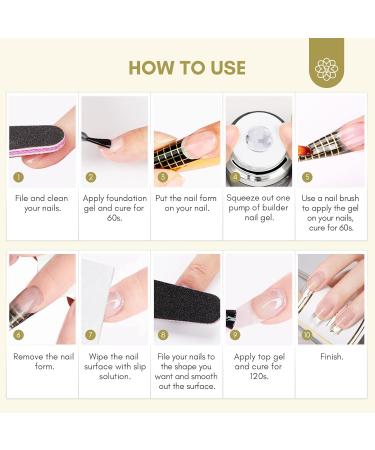 HOW TO USE

1
File and clean your nails.

2
Apply foundation gel and cure for 60s.

3
Put the nail form on your nail.

4
Squeeze out one pump of builder nail gel.

5
Use a nail brush to apply the gel on your nails, cure for 60s.

6
Remove the nail form.

7
Wipe the nail surface with slip solution.

8
File your nails to the shape you want and smooth out the surface.

9
Apply top gel and cure for 120s.

10
Finish.