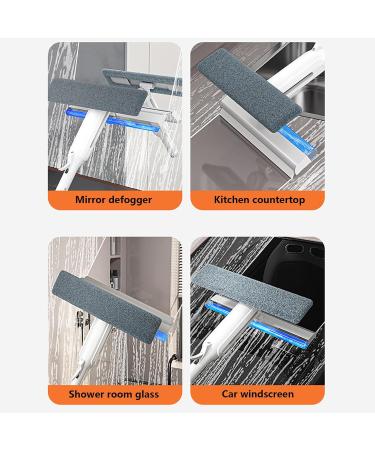 Mirror defogger

Kitchen countertop

Shower room glass

Car windscreen