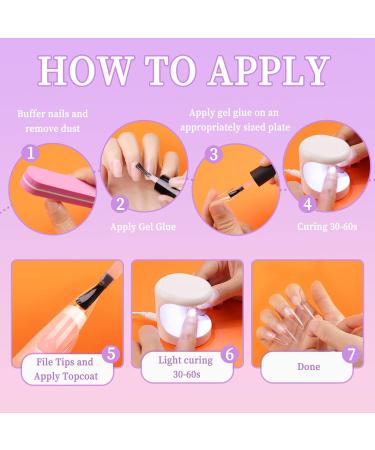 HOW TO APPLY

Buffer nails and remove dust

1

2

Apply Gel Glue

Apply gel glue on an appropriately sized plate

3

4

Curing 30-60s

5

File Tips and Apply Topcoat

6

Light curing 30-60s

7

Done