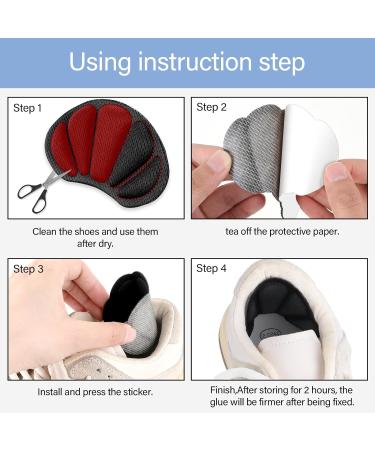 Using instruction step

Step 1

Clean the shoes and use them after dry.

Step 2

tea off the protective paper.

Step 3

Install and press the sticker.

Step 4

Finish,After storing for 2 hours, the glue will be firmer after being fixed.