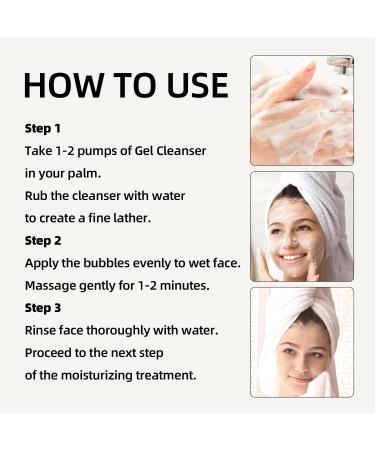 HOW TO USE

Step 1
Take 1-2 pumps of Gel Cleanser in your palm.
Rub the cleanser with water to create a fine lather.

Step 2
Apply the bubbles evenly to wet face.
Massage gently for 1-2 minutes.

Step 3
Rinse face thoroughly with water.
Proceed to the next step of the moisturizing treatment.