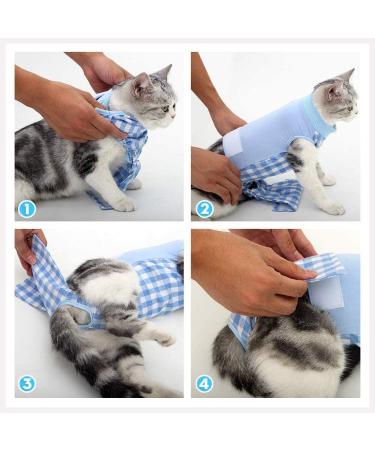 1

2

3

4