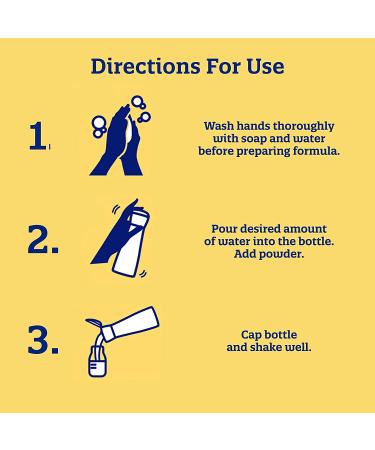 Directions For Use

1.

Wash hands thoroughly with soap and water before preparing formula.

2.

Pour desired amount of water into the bottle. Add powder.

3.

Cap bottle and shake well.