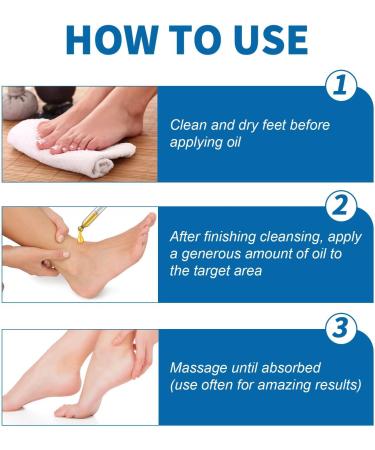 HOW TO USE

1

Clean and dry feet before applying oil

2

After finishing cleansing, apply a generous amount of oil to the target area

3

Massage until absorbed (use often for amazing results)