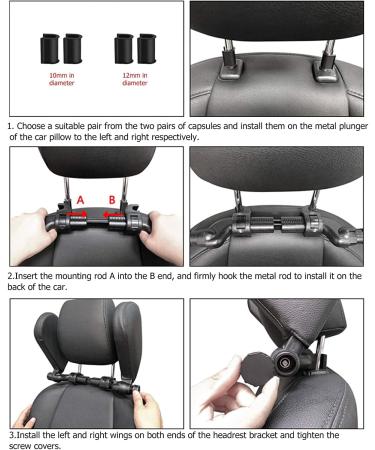 10mm in diameter

12mm in diameter

1. Choose a suitable pair from the two pairs of capsules and install them on the metal plunger of the car pillow to the left and right respectively.

A

B

2.Insert the mounting rod A into the B end, and firmly hook the metal rod to install it on the back of the car.

3.Install the left and right wings on both ends of the headrest bracket and tighten the screw covers.