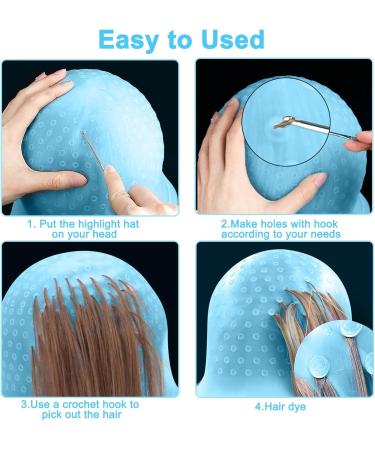 Easy to Used

1. Put the highlight hat on your head

2.Make holes with hook according to your needs

3.Use a crochet hook to pick out the hair

4.Hair dye