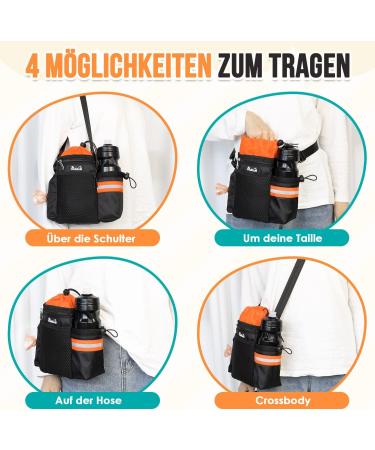 4 MÖGLICHKEITEN ZUM TRAGEN

Über die Schulter

Um deine Taille

Auf der Hose

Crossbody