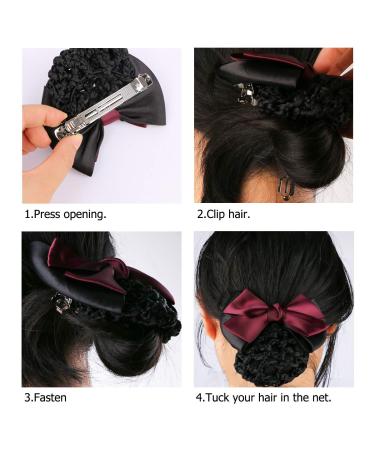 1.Press opening.

2.Clip hair.

3.Fasten

4.Tuck your hair in the net.