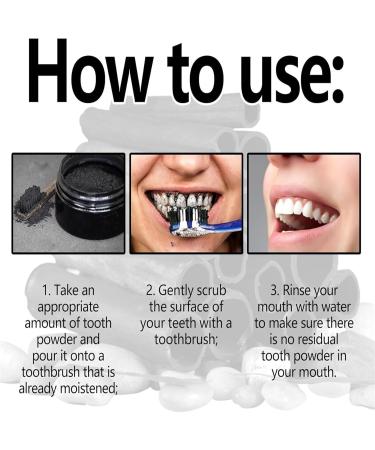 How to use:

1. Take an appropriate amount of tooth powder and pour it onto a toothbrush that is already moistened;

2. Gently scrub the surface of your teeth with a toothbrush;

3. Rinse your mouth with water to make sure there is no residual tooth powder in your mouth.