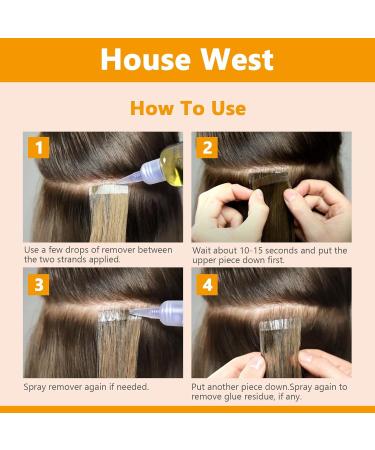 House West

How To Use

1

Use a few drops of remover between the two strands applied.

2

Wait about 10-15 seconds and put the upper piece down first.

3

Spray remover again if needed.

4

Put another piece down.Spray again to remove glue residue, if any.