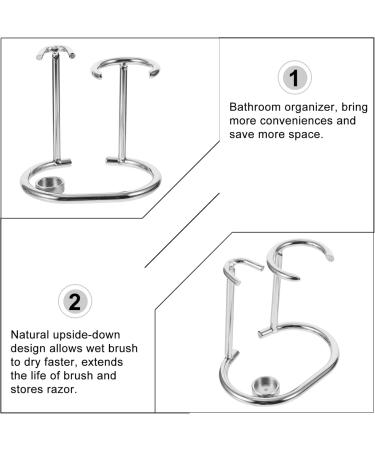 1

Bathroom organizer, bring more conveniences and save more space.

2

Natural upside-down design allows wet brush to dry faster, extends the life of brush and stores razor.