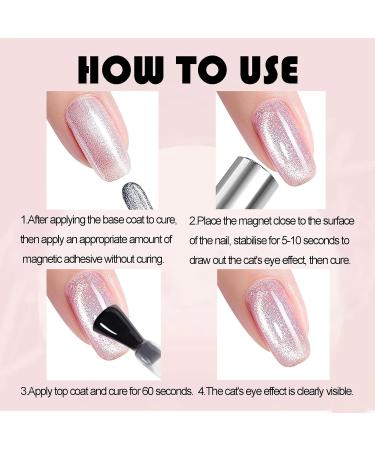 HOW TO USE

1.After applying the base coat to cure, then apply an appropriate amount of magnetic adhesive without curing.

2.Place the magnet close to the surface of the nail, stabilise for 5-10 seconds to draw out the cat's eye effect, then cure.

3.Apply top coat and cure for 60 seconds.

4.The cat's eye effect is clearly visible.