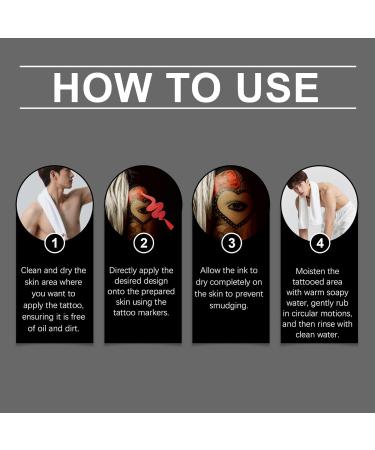 HOW TO USE

1

Clean and dry the skin area where you want to apply the tattoo, ensuring it is free of oil and dirt.

2

Directly apply the desired design onto the prepared skin using the tattoo markers.

3

Allow the ink to dry completely on the skin to prevent smudging.

4

Moisten the tattooed area with warm soapy water, gently rub in circular motions, and then rinse with clean water.