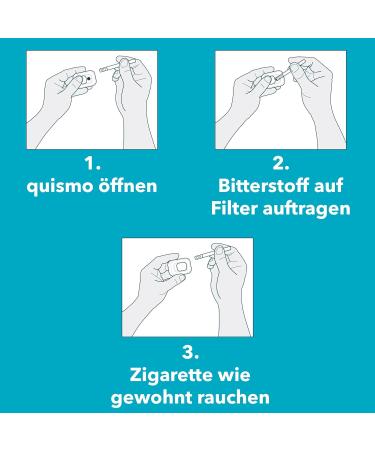 1.
quismo öffnen

2.
Bitterstoff auf Filter auftragen

3.
Zigarette wie gewohnt rauchen