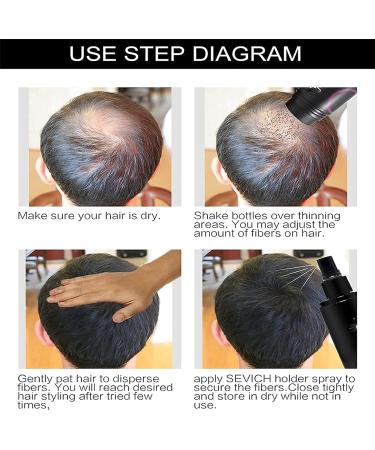 USE STEP DIAGRAM

Make sure your hair is dry.

Shake bottles over thinning areas. You may adjust the amount of fibers on hair.

Gently pat hair to disperse fibers. You will reach desired hair styling after tried few times,

apply SEVICH holder spray to secure the fibers.Close tightly and store in dry while not in use.