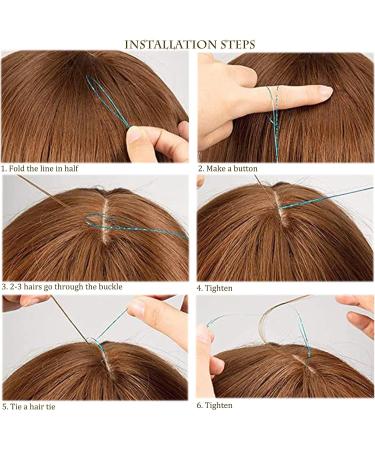 INSTALLATION STEPS

1. Fold the line in half

2. Make a button

3. 2-3 hairs go through the buckle

4. Tighten

5. Tie a hair tie

6. Tighten