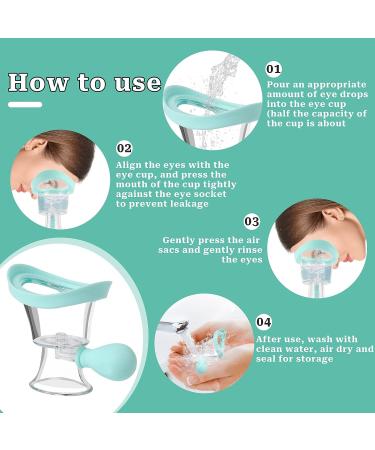 How to use

01
Pour an appropriate amount of eye drops into the eye cup (half the capacity of the cup is about

02
Align the eyes with the eye cup, and press the mouth of the cup tightly against the eye socket to prevent leakage

03
Gently press the air sacs and gently rinse the eyes

04
After use, wash with clean water, air dry and seal for storage