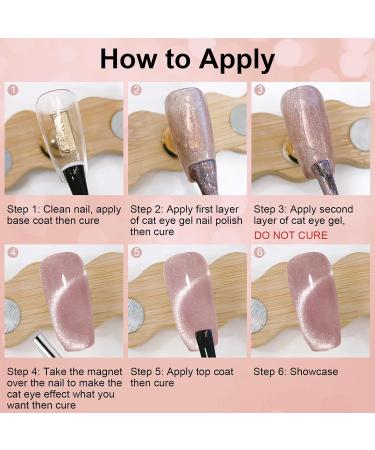 How to Apply

1

Step 1: Clean nail, apply base coat then cure

2

Step 2: Apply first layer of cat eye gel nail polish then cure

3

Step 3: Apply second layer of cat eye gel, DO NOT CURE

4

Step 4: Take the magnet over the nail to make the cat eye effect what you want then cure

5

Step 5: Apply top coat then cure

6

Step 6: Showcase