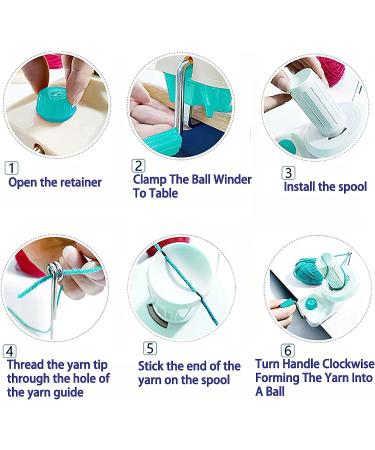 1
Open the retainer

2
Clamp The Ball Winder To Table

3
Install the spool

4
Thread the yarn tip through the hole of the yarn guide

5
Stick the end of the yarn on the spool

6
Turn Handle Clockwise Forming The Yarn Into A Ball