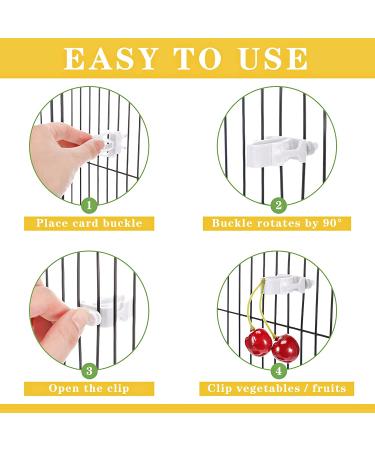 EASY TO USE

1
Place card buckle

2
Buckle rotates by 90°

3
Open the clip

4
Clip vegetables / fruits