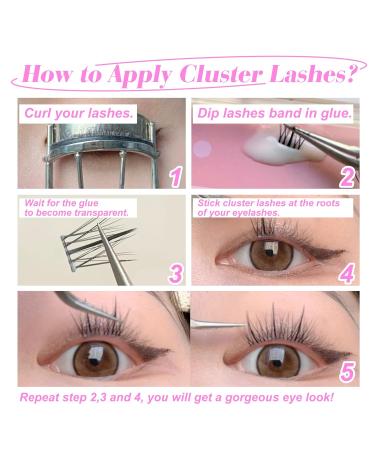 How to Apply Cluster Lashes?

Curl your lashes.

1

Dip lashes band in glue.

2

Wait for the glue to become transparent.

3

Stick cluster lashes at the roots of your eyelashes.

4

5

Repeat step 2,3 and 4, you will get a gorgeous eye look!