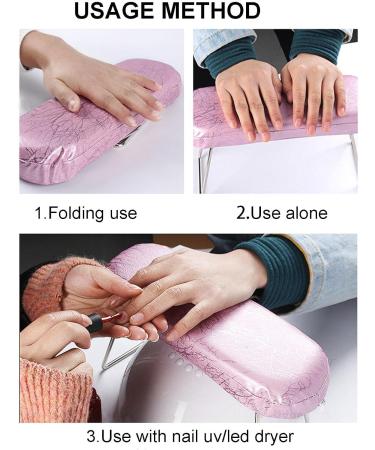 USAGE METHOD

1.Folding use

2.Use alone

3.Use with nail uv/led dryer