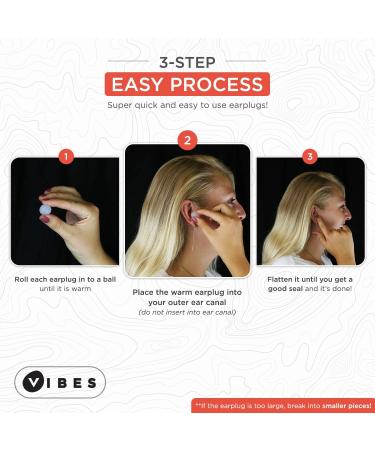 3-STEP
EASY PROCESS
Super quick and easy to use earplugs!

1
Roll each earplug in to a ball until it is warm

2
Place the warm earplug into your outer ear canal
(do not insert into ear canal)

3
Flatten it until you get a good seal and it's done!

VIBES

**If the earplug is too large, break into smaller pieces!