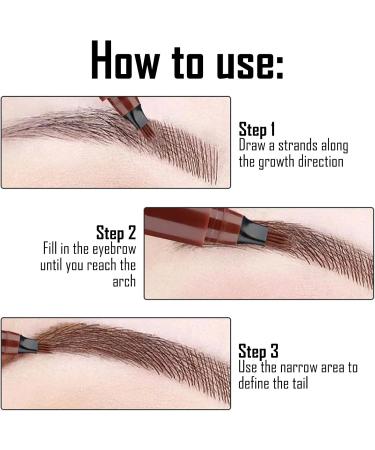 How to use:

Step 1
Draw a strands along the growth direction

Step 2
Fill in the eyebrow until you reach the arch

Step 3
Use the narrow area to define the tail