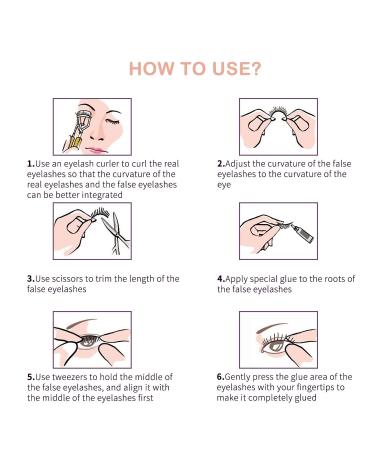 HOW TO USE?

1.Use an eyelash curler to curl the real eyelashes so that the curvature of the real eyelashes and the false eyelashes can be better integrated

2.Adjust the curvature of the false eyelashes to the curvature of the eye

3.Use scissors to trim the length of the false eyelashes

4.Apply special glue to the roots of the false eyelashes

5.Use tweezers to hold the middle of the false eyelashes, and align it with the middle of the eyelashes first

6.Gently press the glue area of the eyelashes with your fingertips to make it completely glued