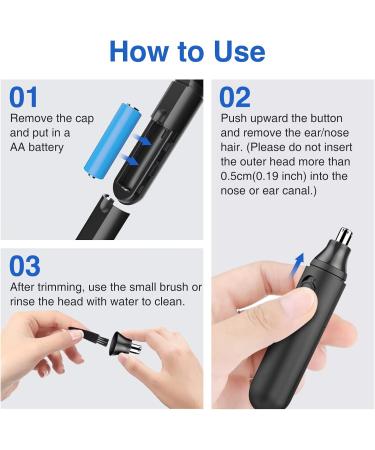 How to Use

01
Remove the cap and put in a AA battery

02
Push upward the button and remove the ear/nose hair. (Please do not insert the outer head more than 0.5cm(0.19 inch) into the nose or ear canal.)

03
After trimming, use the small brush or rinse the head with water to clean.