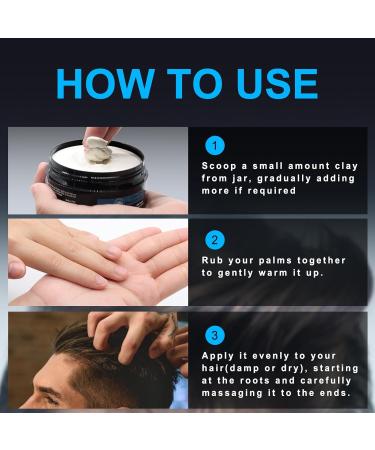 HOW TO USE

1

Scoop a small amount clay from jar, gradually adding more if required

2

Rub your palms together to gently warm it up.

3

Apply it evenly to your hair(damp or dry), starting at the roots and carefully massaging it to the ends.