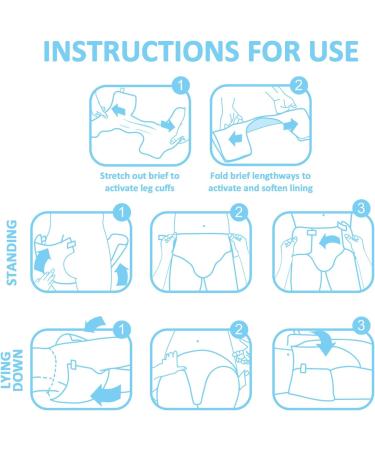 INSTRUCTIONS FOR USE

1

Stretch out brief to activate leg cuffs

2

Fold brief lengthways to activate and soften lining

STANDING

1

2

3

LYING DOWN

1

2

3