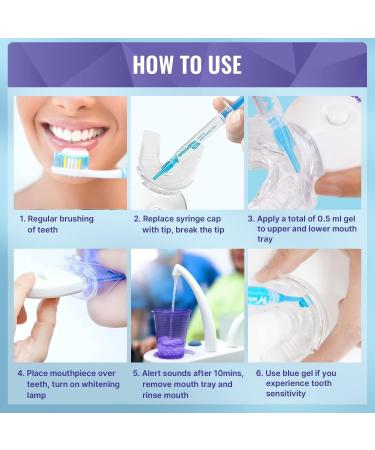 HOW TO USE

1. Regular brushing of teeth

2. Replace syringe cap with tip, break the tip

3. Apply a total of 0.5 ml gel to upper and lower mouth tray

4. Place mouthpiece over teeth, turn on whitening lamp

5. Alert sounds after 10mins, remove mouth tray and rinse mouth

6. Use blue gel if you experience tooth sensitivity