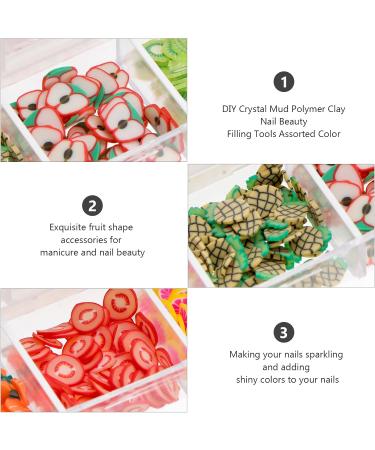 1

DIY Crystal Mud Polymer Clay
Nail Beauty
Filling Tools Assorted Color

2

Exquisite fruit shape
accessories for
manicure and nail beauty

3

Making your nails sparkling
and adding
shiny colors to your nails